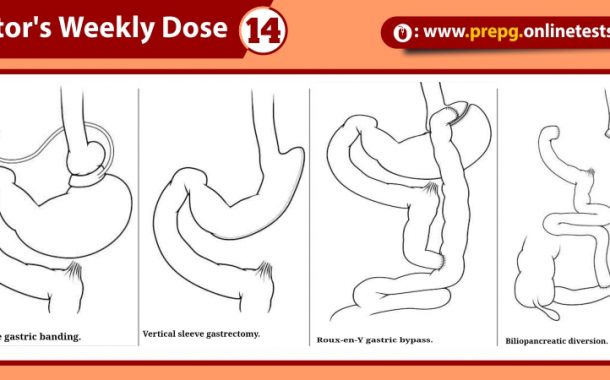 tor's Weekly Dose 14

: www.prepg.onlinetests

e gastric banding.

Vertical sleeve gastrectomy.

Roux-en-Y gastric bypass.

Biliopancreatic diversion.