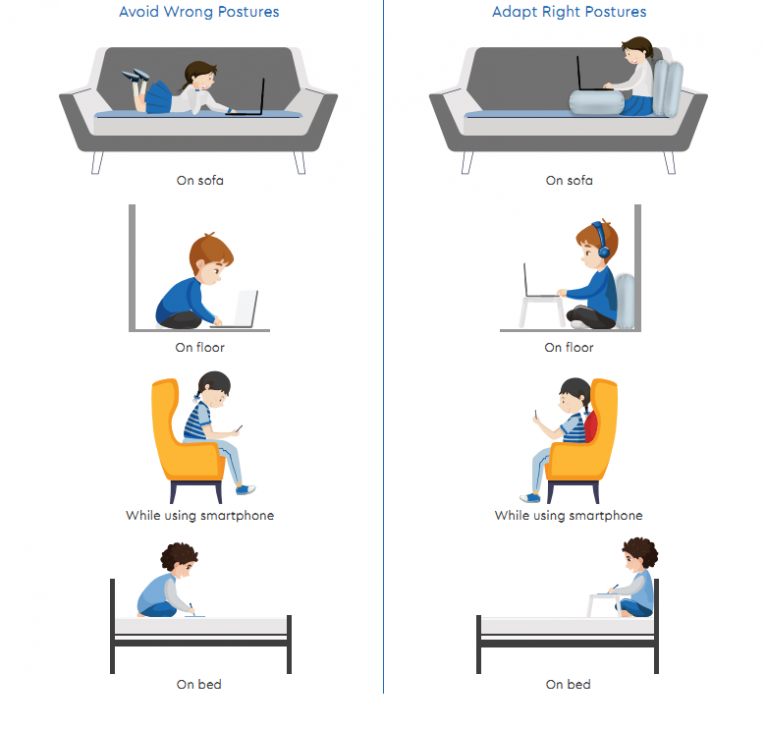 Avoid Wrong Postures

On sofa

On floor

While using smartphone

On bed

Adapt Right Postures

On sofa

On floor

While using smartphone

On bed