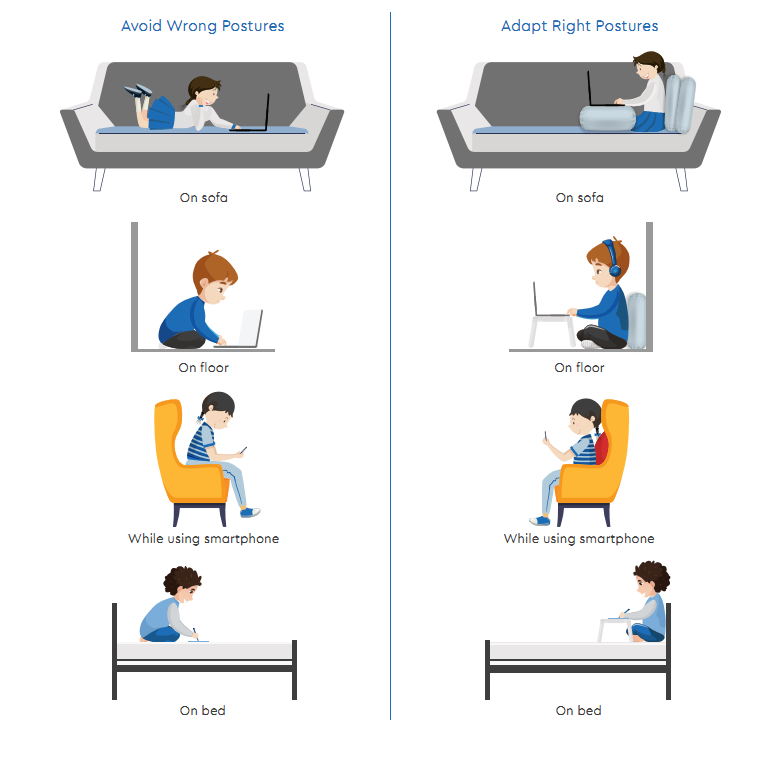 Avoid Wrong Postures

On sofa

On floor

While using smartphone

On bed

Adapt Right Postures

On sofa

On floor

While using smartphone

On bed